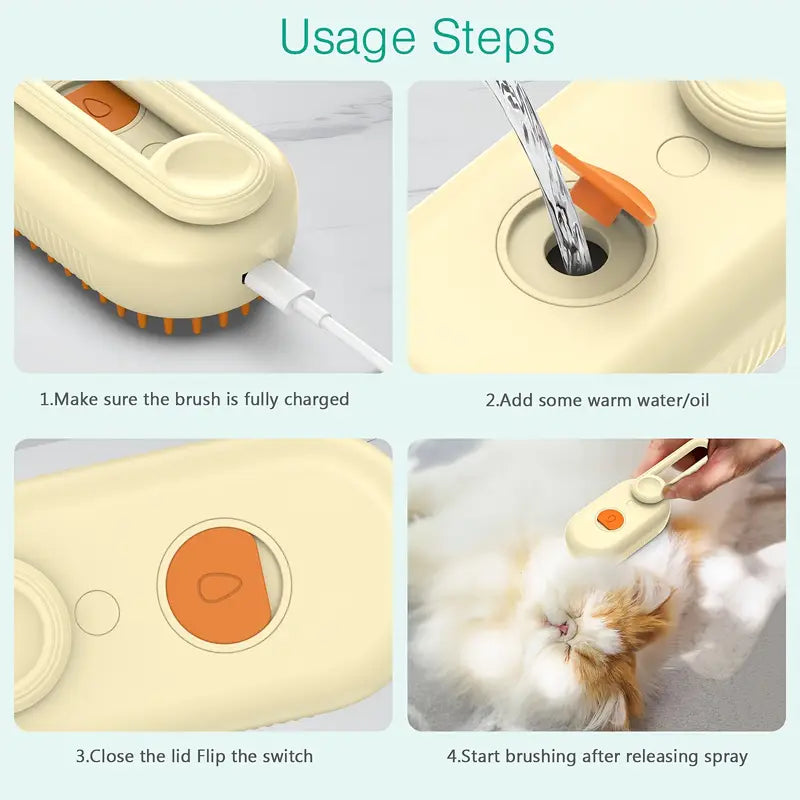 Usage Steps

1.Make sure the brush is fully charged

2.Add some warm water/oil

3.Close the lid Flip the switch

4.Start brushing after releasing spray